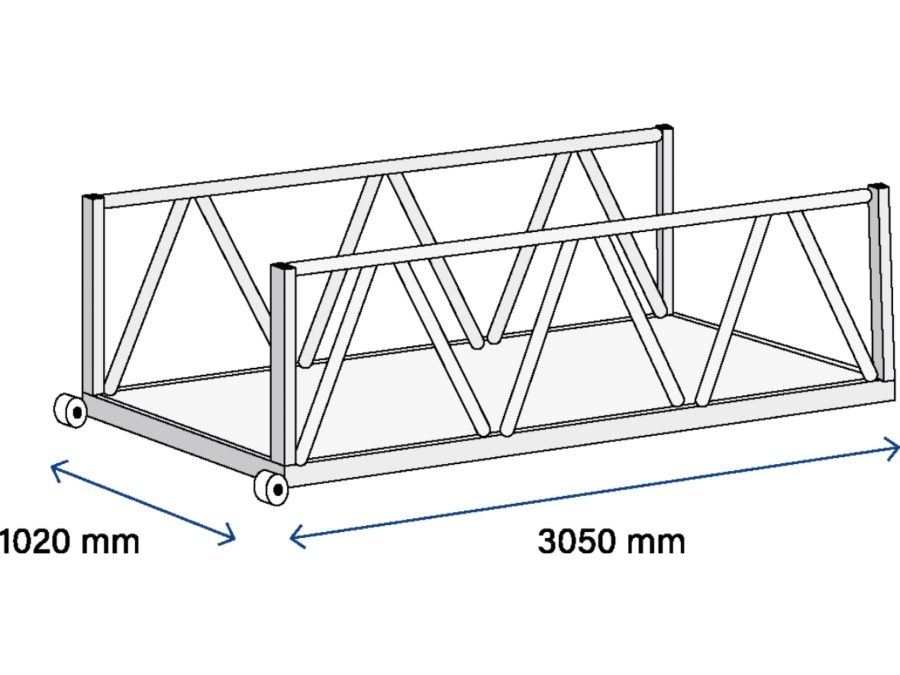 1020 mm

3050 mm